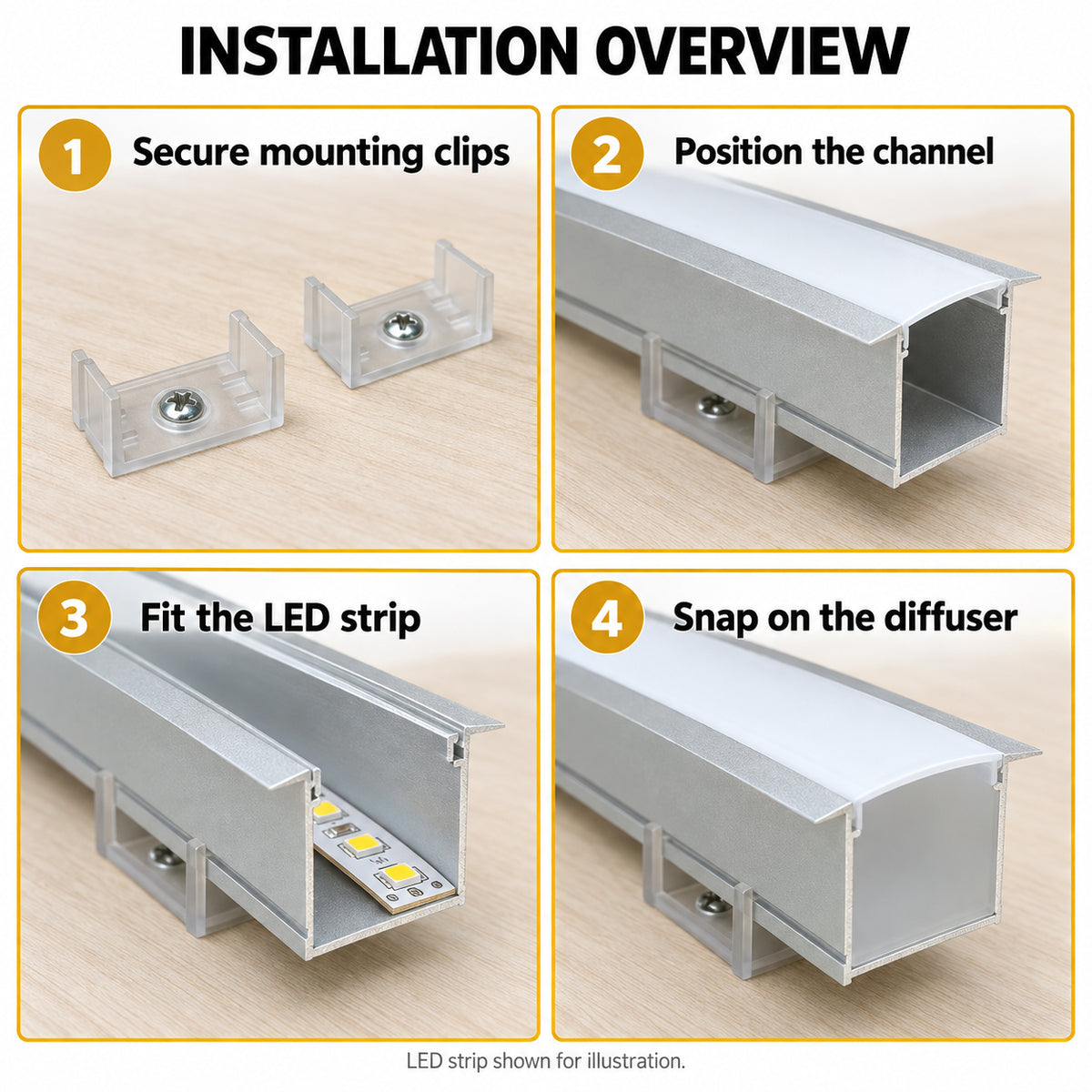 INSTALLATION OVERVIEW

1 Secure mounting clips

2 Position the channel

3 Fit the LED strip

4 Snap on the diffuser

LED strip shown for illustration.