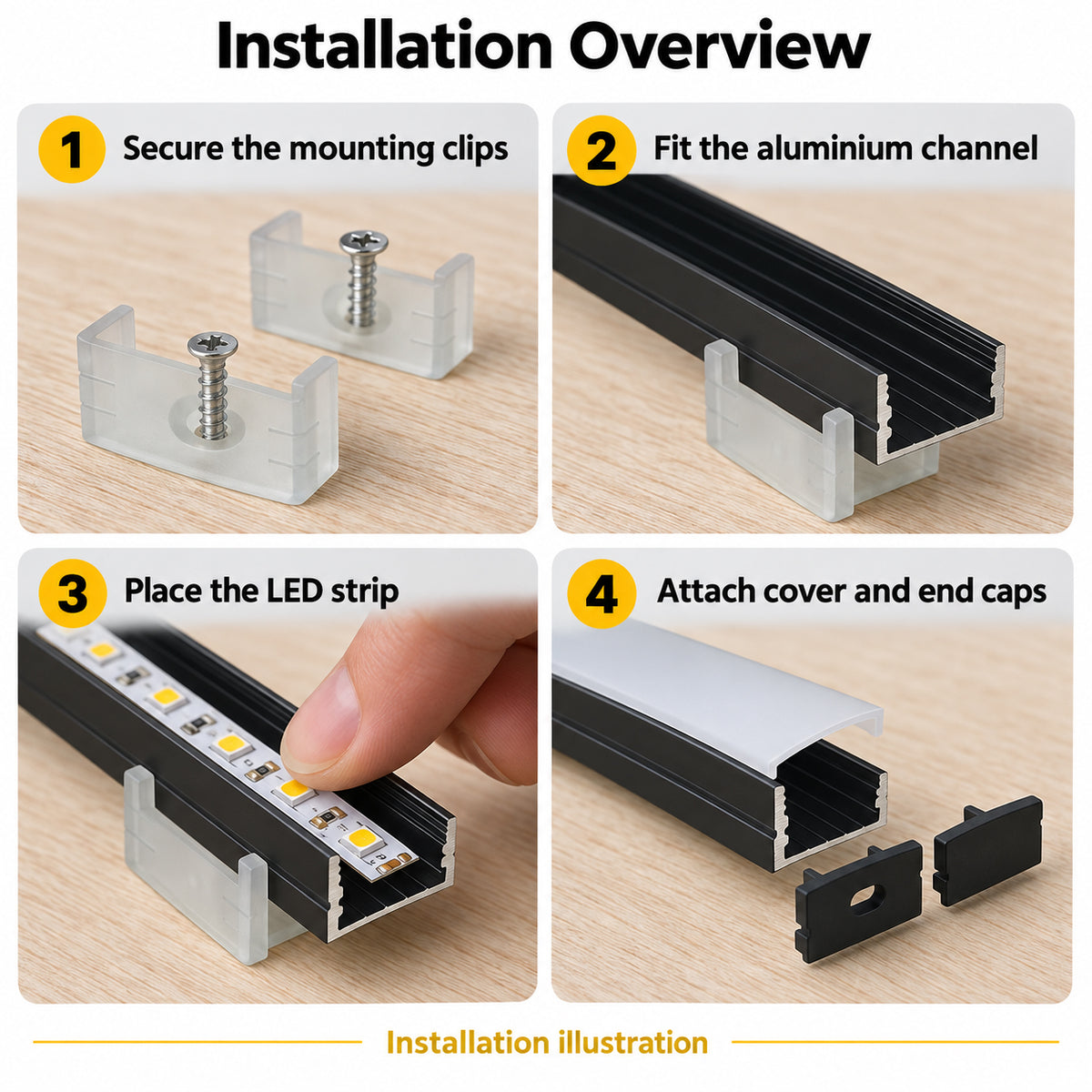 Installation Overview

1 Secure the mounting clips

2 Fit the aluminium channel

3 Place the LED strip

4 Attach cover and end caps

Installation illustration