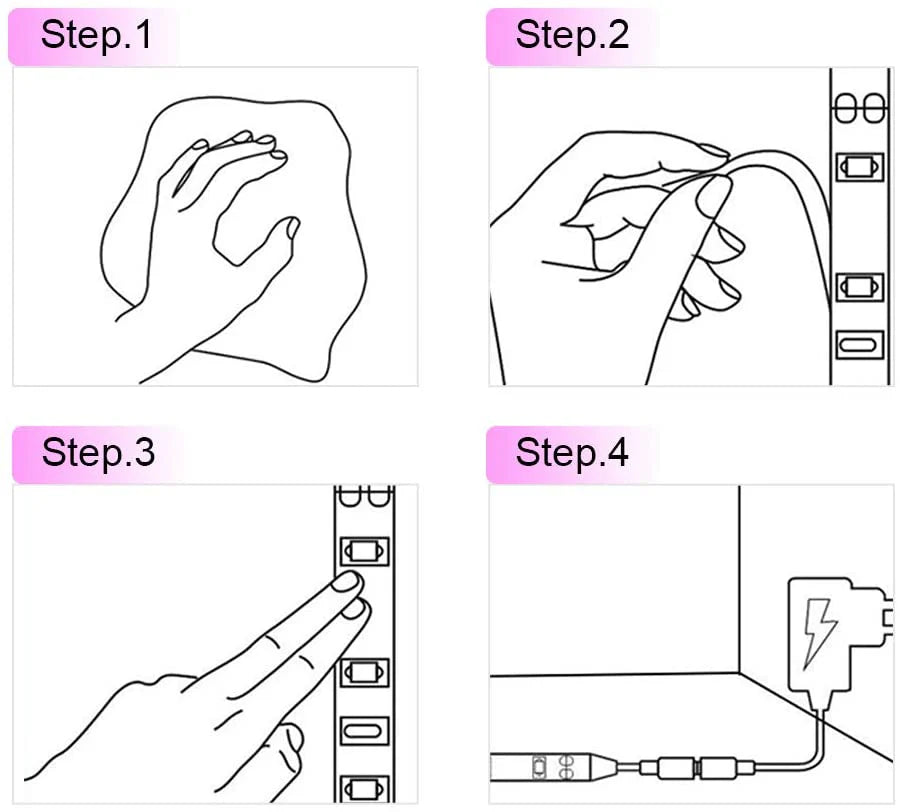 Step.1

Step.2

Step.3

Step.4