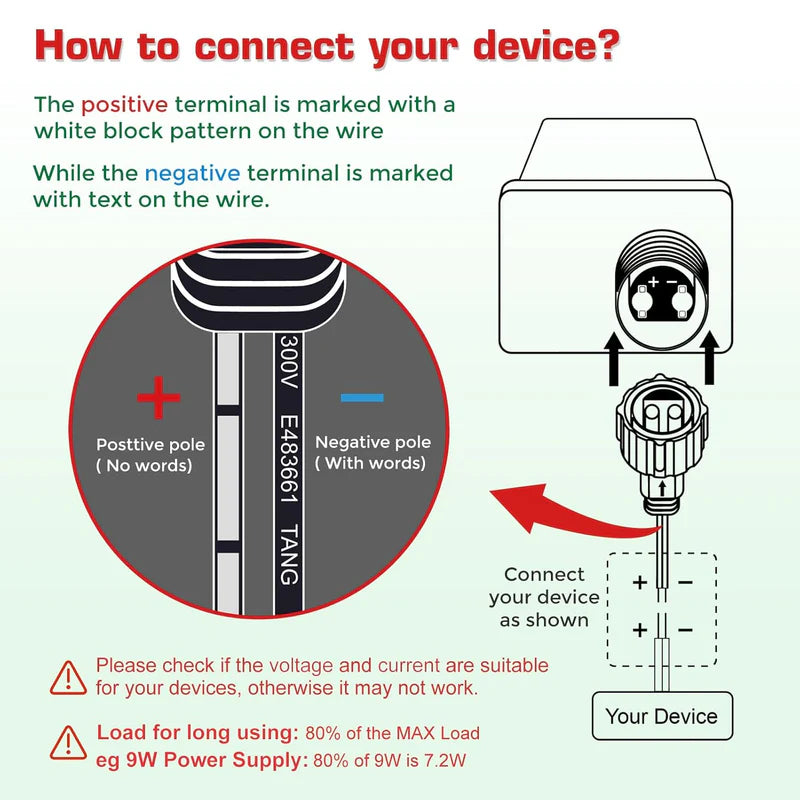 How to connect your device?

The positive terminal is marked with a white block pattern on the wire

While the negative terminal is marked with text on the wire.

+

Posttive pole
( No words)

300V E483661 TANG

−

Negative pole
( With words)

+ −

Connect your device as shown

+ −

+ −

Your Device

Please check if the voltage and current are suitable for your devices, otherwise it may not work.

Load for long using: 80% of the MAX Load
eg 9W Power Supply: 80% of 9W is 7.2W