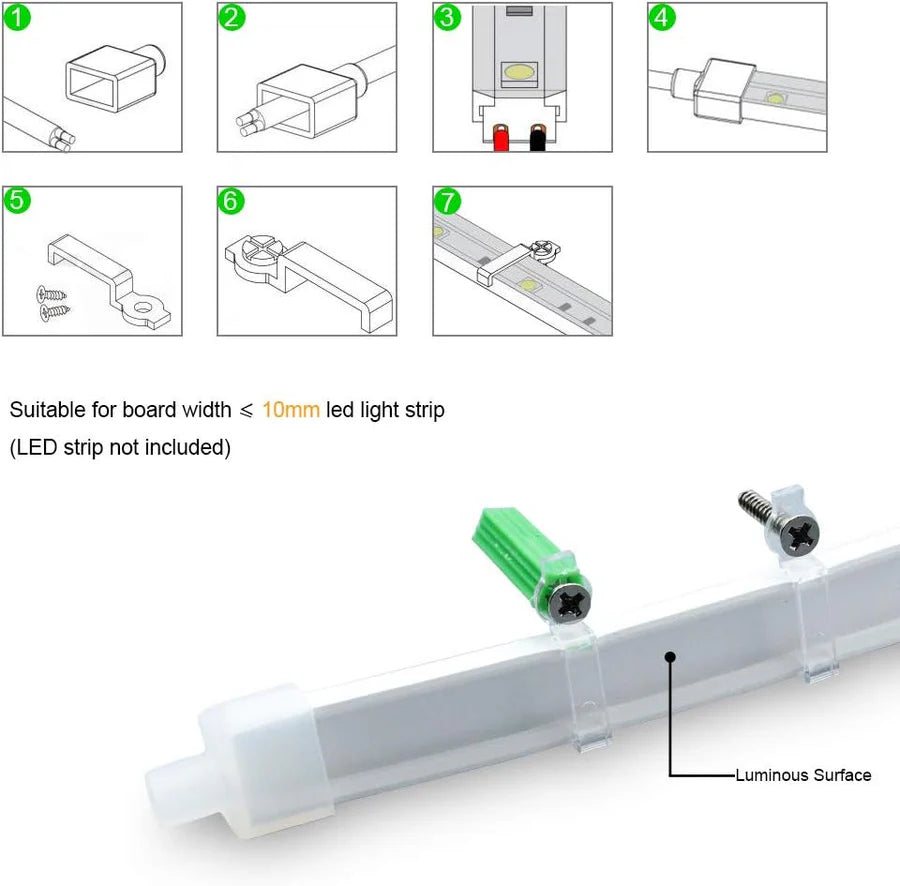 1

2

3

4

5

6

7

Suitable for board width $\leqslant$ 10mm led light strip
(LED strip not included)

Luminous Surface