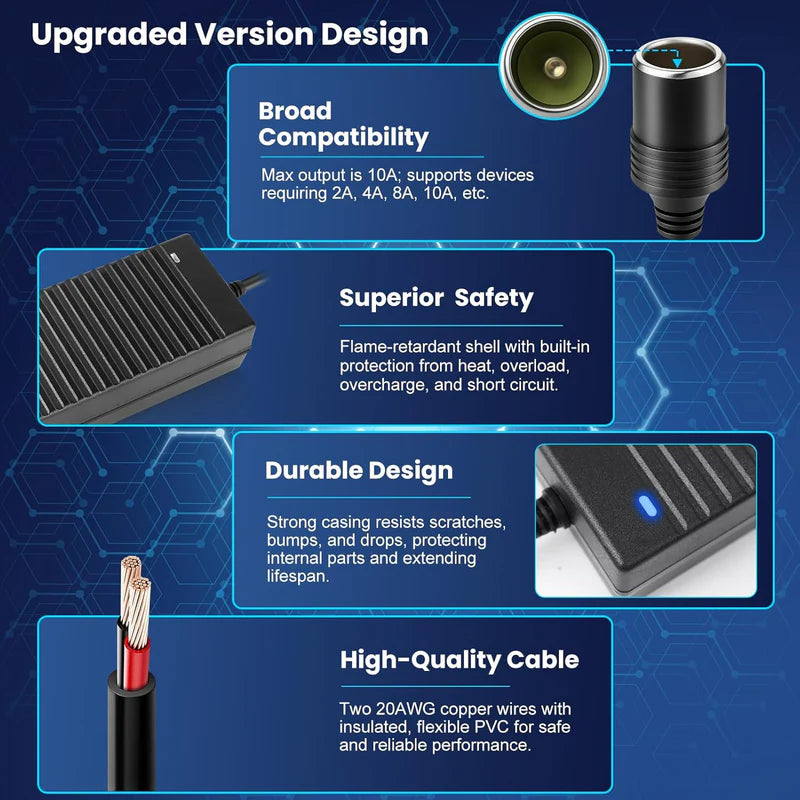 Upgraded Version Design

Broad Compatibility

Max output is 10A; supports devices requiring 2A, 4A, 8A, 10A, etc.

Superior Safety

Flame-retardant shell with built-in protection from heat, overload, overcharge, and short circuit.

Durable Design

Strong casing resists scratches, bumps, and drops, protecting internal parts and extending lifespan.

High-Quality Cable

Two 20AWG copper wires with insulated, flexible PVC for safe and reliable performance.